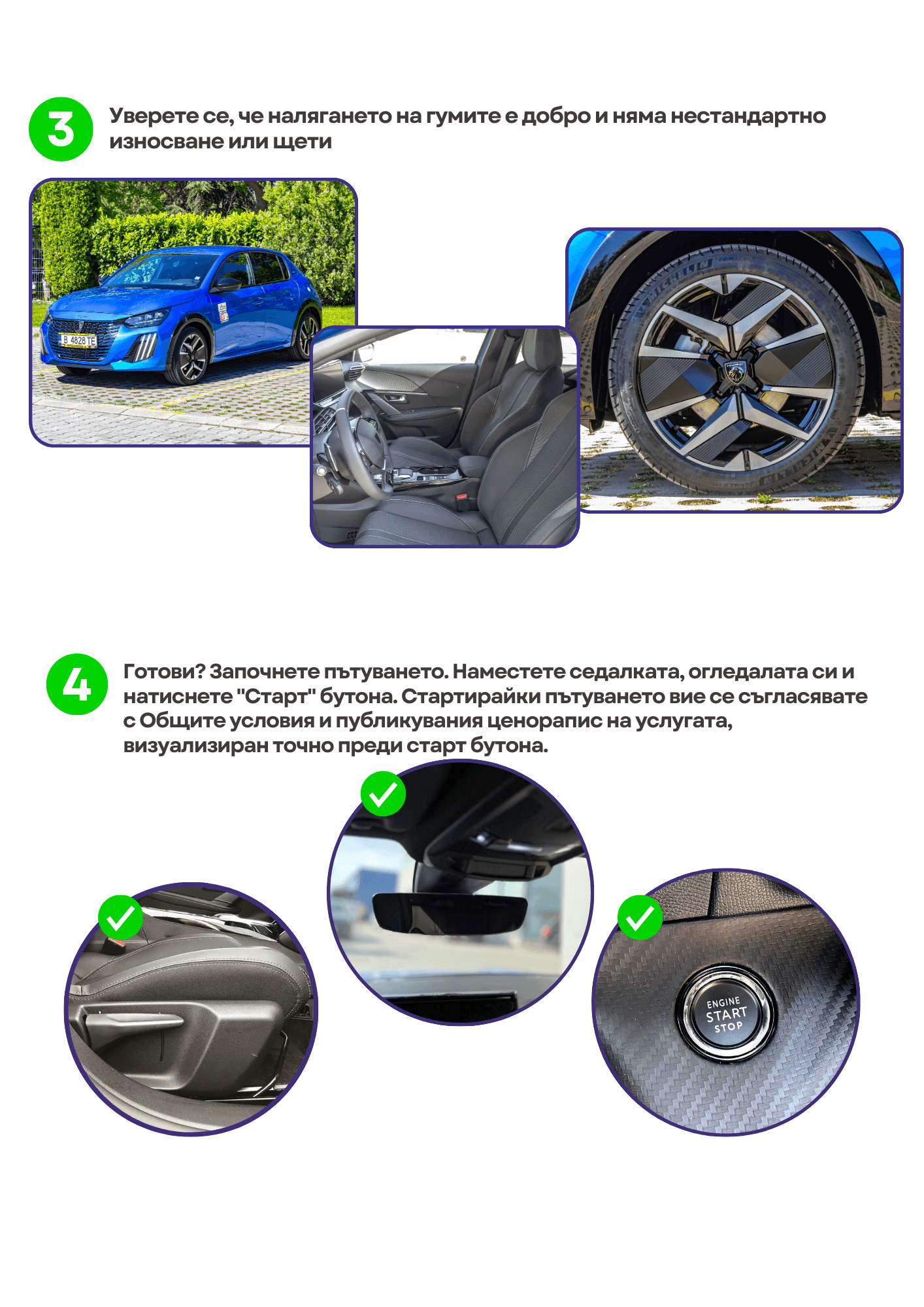 3
Уверете се, че налягането на гумите е добро и няма нестандартно износване или щети

B 4828 TE

MICHELIN

4
Готови? Започнете пътуването. Наместете седалката, огледалата си и натиснете "Старт" бутона. Стартирайки пътуването вие се съгласявате с Общите условия и публикувания ценорапис на услугата, визуализиран точно преди старт бутона.

ENGINE
START
STOP